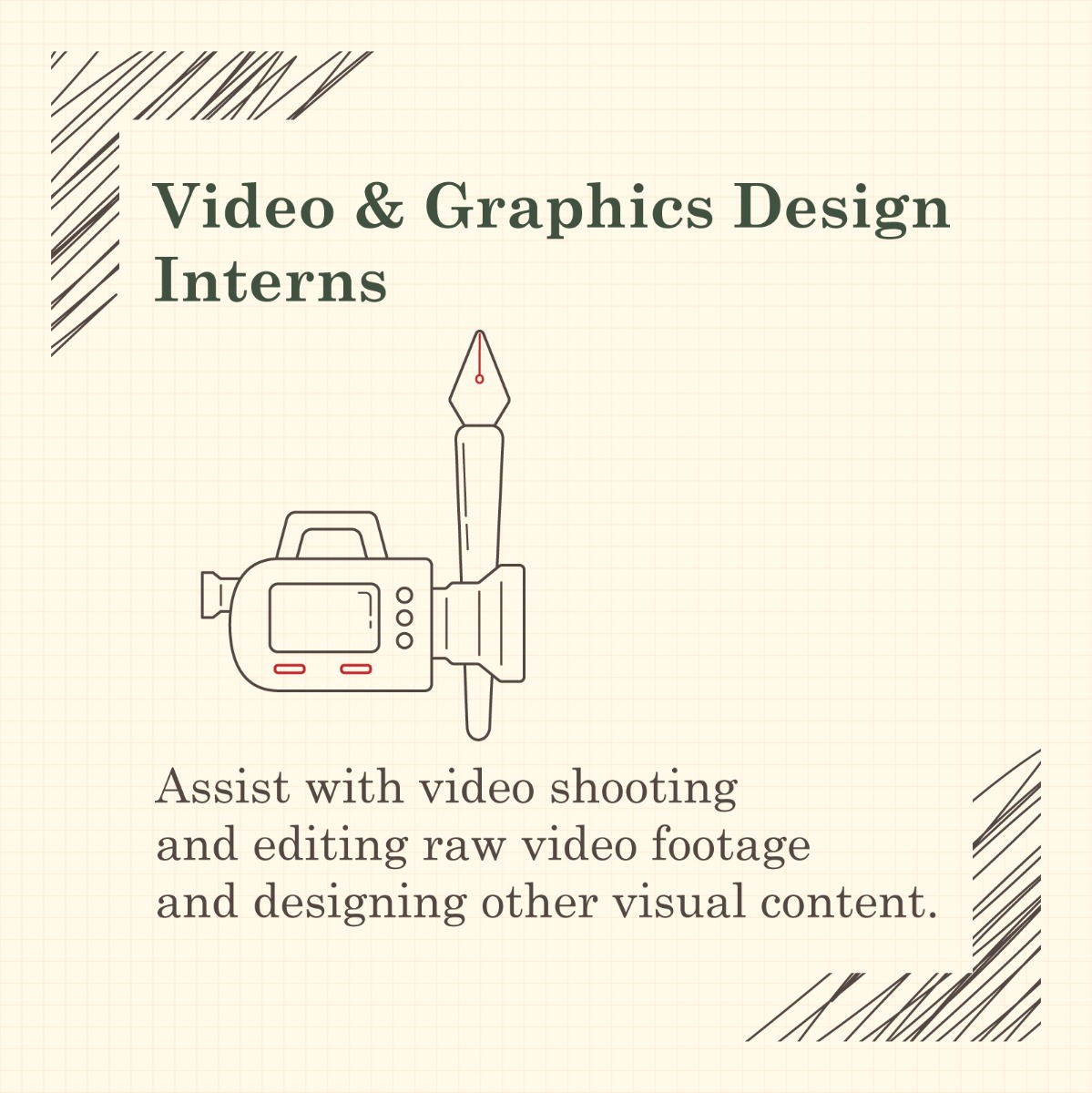 Video & Graphics Design Interns

Assist with video shooting and editing raw video footage and designing other visual content.